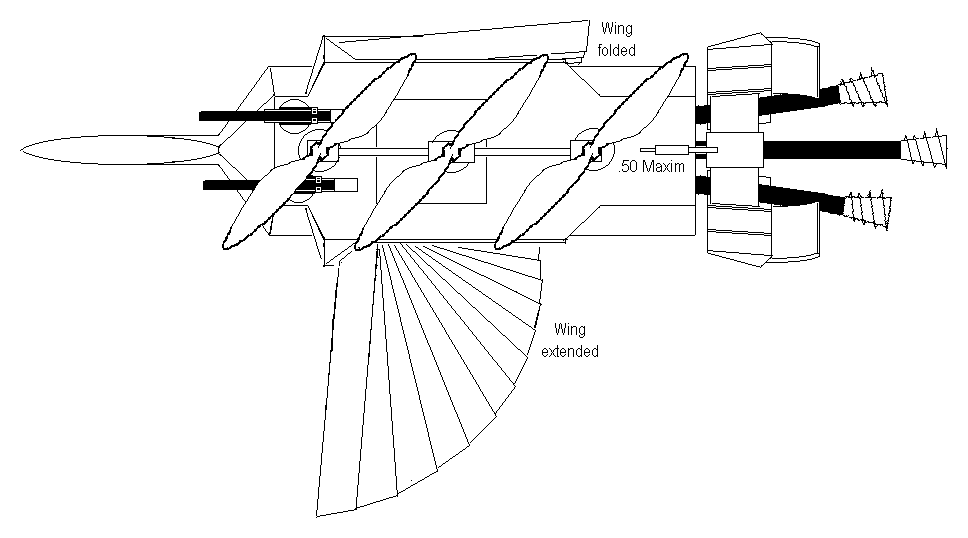 Wing folded

.50 Maxim

Wing extended